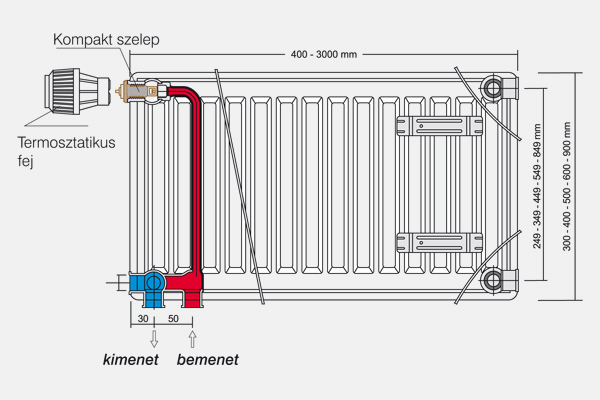 Kompakt szelep

400 - 3000 mm

Termosztatikus fej

249 - 349 - 449 - 549 - 849 mm

300 - 400 - 500 - 600 - 900 mm

30 50

kimenet bemenet